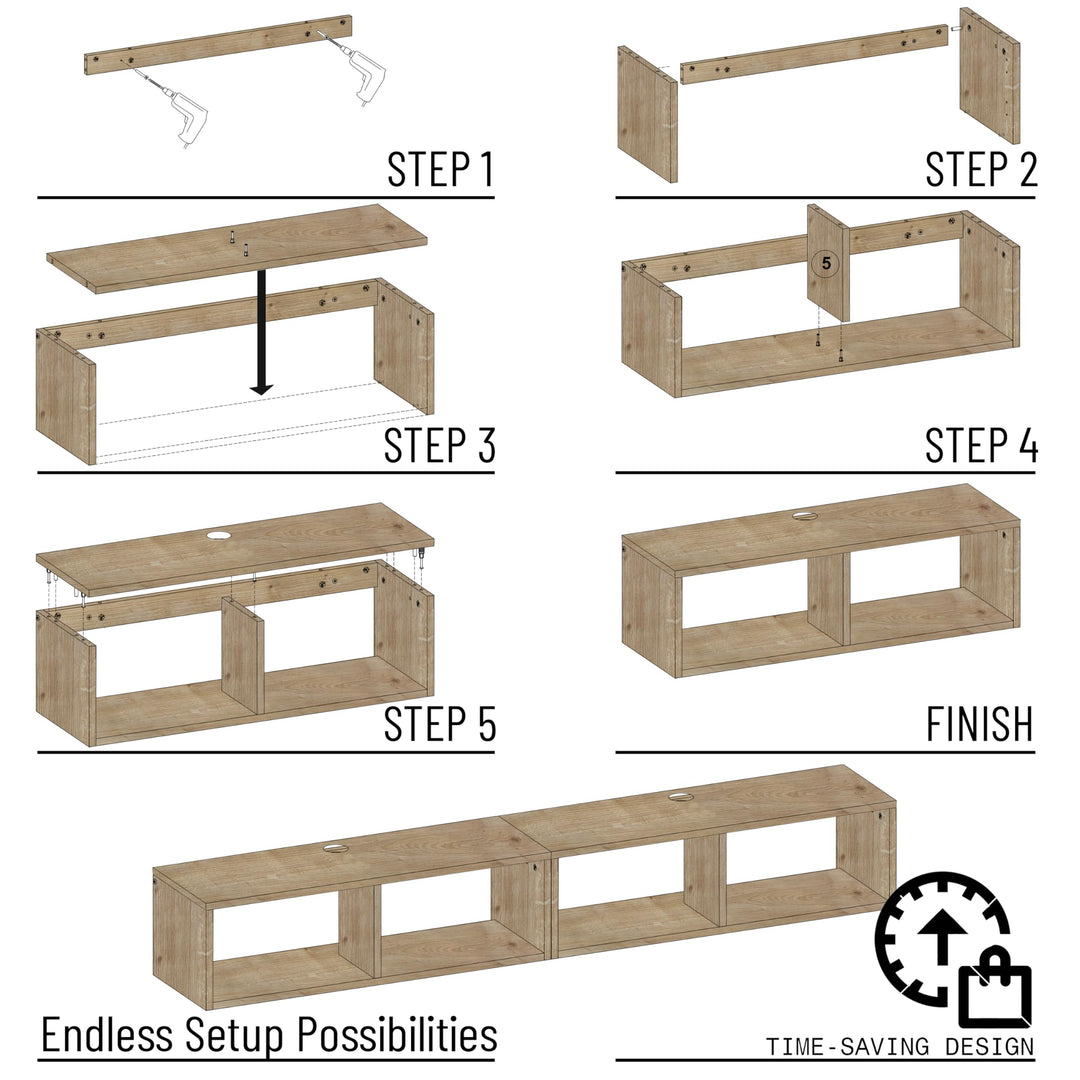 STEP 1

STEP 2

STEP 3

5

STEP 4

STEP 5

FINISH

Endless Setup Possibilities

TIME-SAVING DESIGN