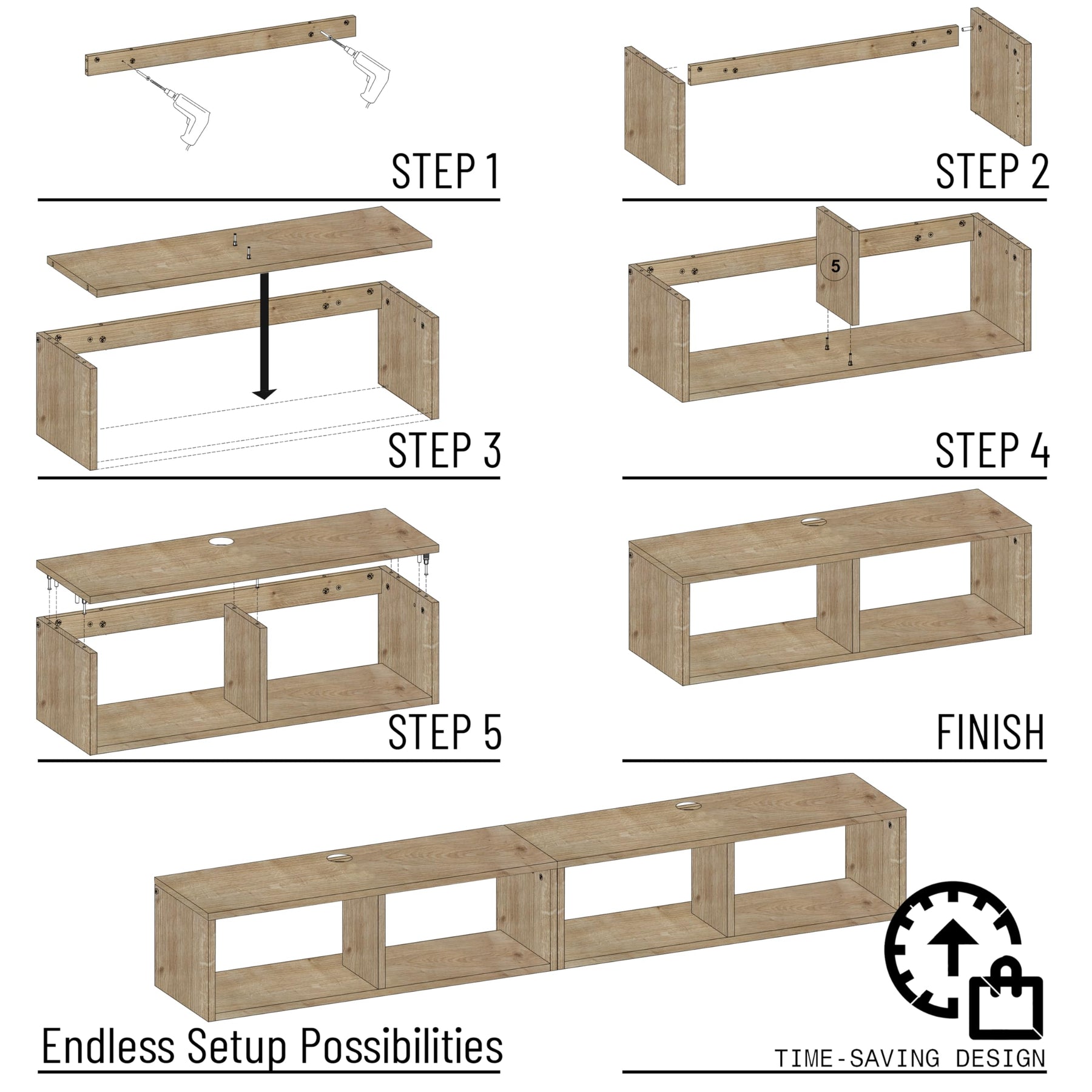 STEP 1

STEP 2

STEP 3

5

STEP 4

STEP 5

FINISH

Endless Setup Possibilities

TIME-SAVING DESIGN